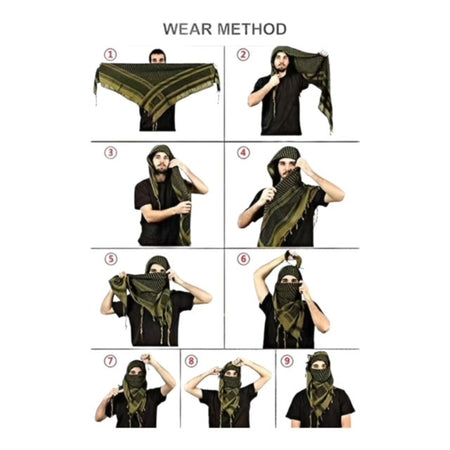 WEAR METHOD

①

②

③

④

⑤

⑥

⑦

⑧

⑨